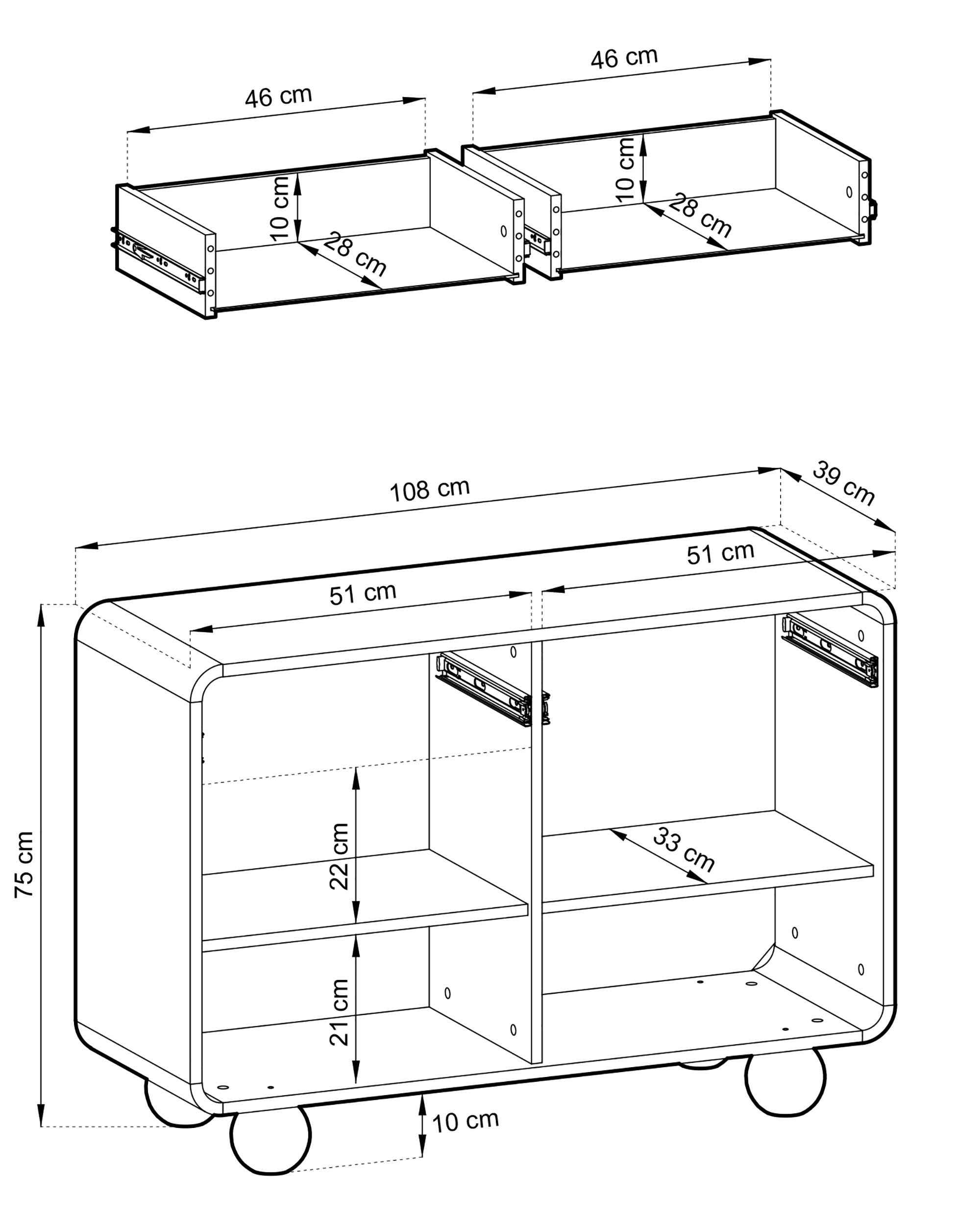 46 cm

46 cm

10 cm

28 cm

10 cm

28 cm

108 cm

39 cm

51 cm

51 cm

75 cm

22 cm

33 cm

21 cm

10 cm